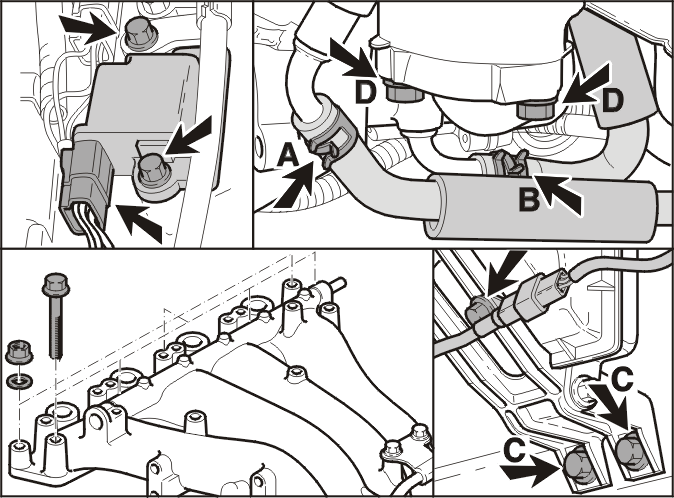 D
D
A
B
C
C